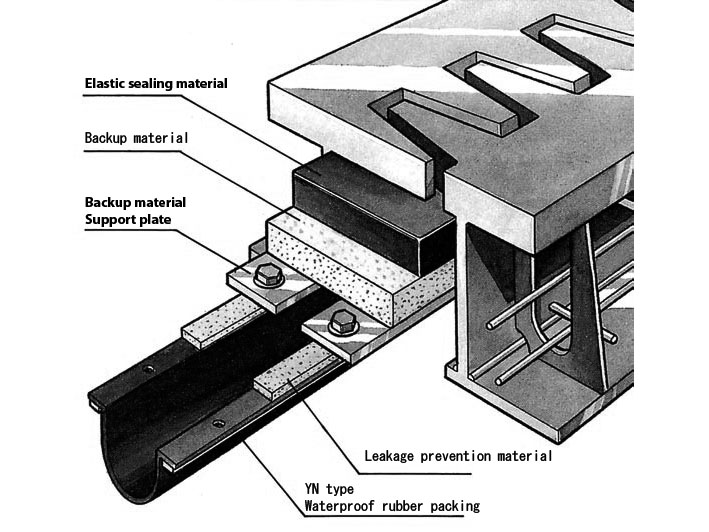 Elastic sealing material

Backup material

Backup material
Support plate

Leakage prevention material

YN type
Waterproof rubber packing